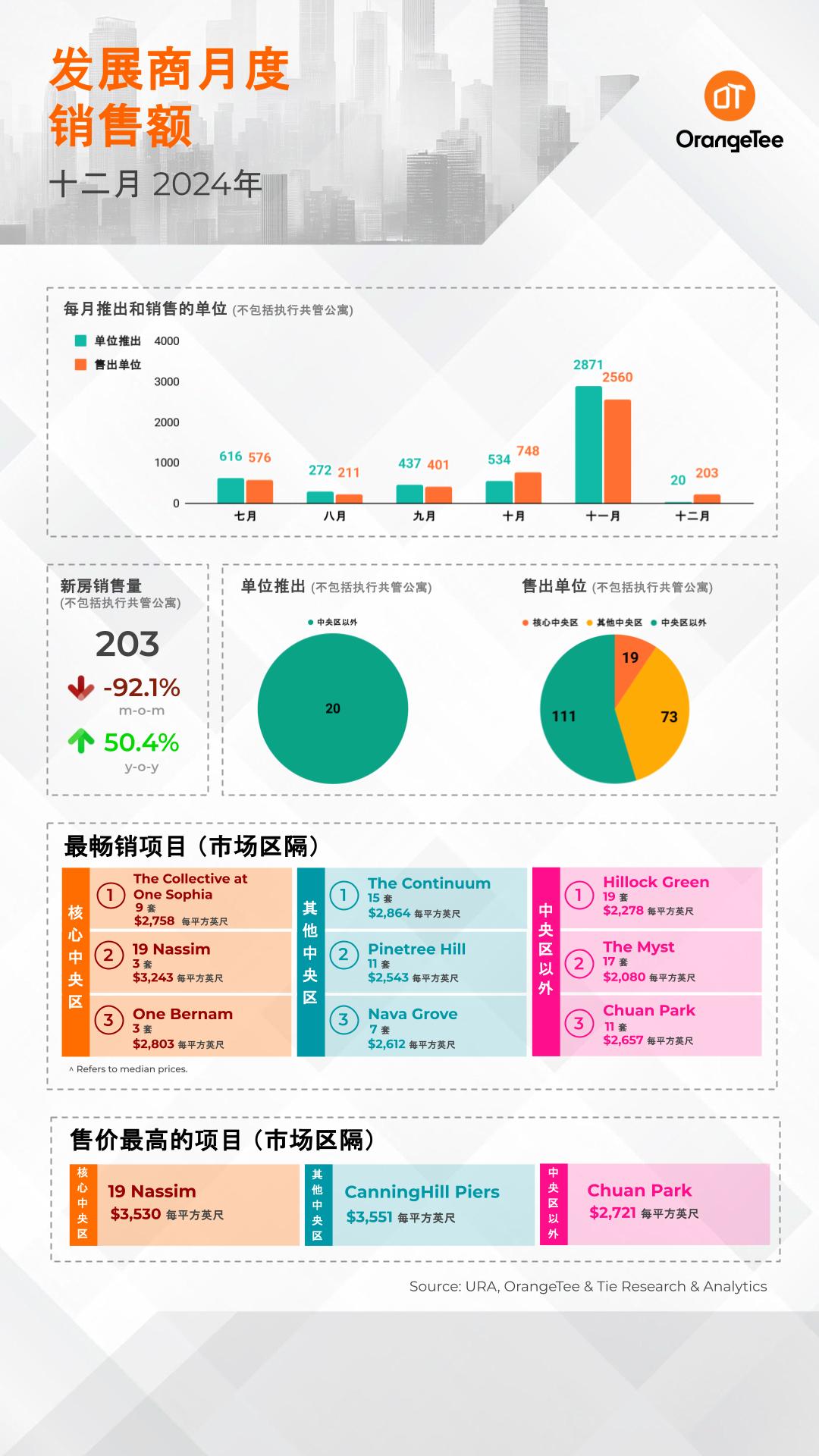 发展商月度销售额

十二月 2024年

OT
OrangeTee

每月推出和销售的单位 (不包括执行共管公寓)

单位推出
售出单位

4000
3000
2000
1000
0

616 576
272 211
437 401
534 748
2871 2560
20 203

七月 八月 九月 十月 十一月 十二月

新房销售量
(不包括执行共管公寓)
203
-92.1%
m-o-m
50.4%
y-o-y

单位推出 (不包括执行共管公寓)
中央区以外
20

售出单位 (不包括执行共管公寓)
核心中央区 其他中央区 中央区以外
19
73
111

最畅销项目（市场区隔）

核心中央区
1 The Collective at One Sophia
9 套
$2,758 每平方英尺
2 19 Nassim
3 套
$3,243 每平方英尺
3 One Bernam
3 套
$2,803 每平方英尺

其他中央区
1 The Continuum
15 套
$2,864 每平方英尺
2 Pinetree Hill
11 套
$2,543 每平方英尺
3 Nava Grove
7 套
$2,612 每平方英尺

中央区以外
1 Hillock Green
19 套
$2,278 每平方英尺
2 The Myst
17 套
$2,080 每平方英尺
3 Chuan Park
11 套
$2,657 每平方英尺

^ Refers to median prices.

售价最高的项目（市场区隔）

核心中央区
19 Nassim
$3,530 每平方英尺

其他中央区
CanningHill Piers
$3,551 每平方英尺

中央区以外
Chuan Park
$2,721 每平方英尺

Source: URA, OrangeTee & Tie Research & Analytics