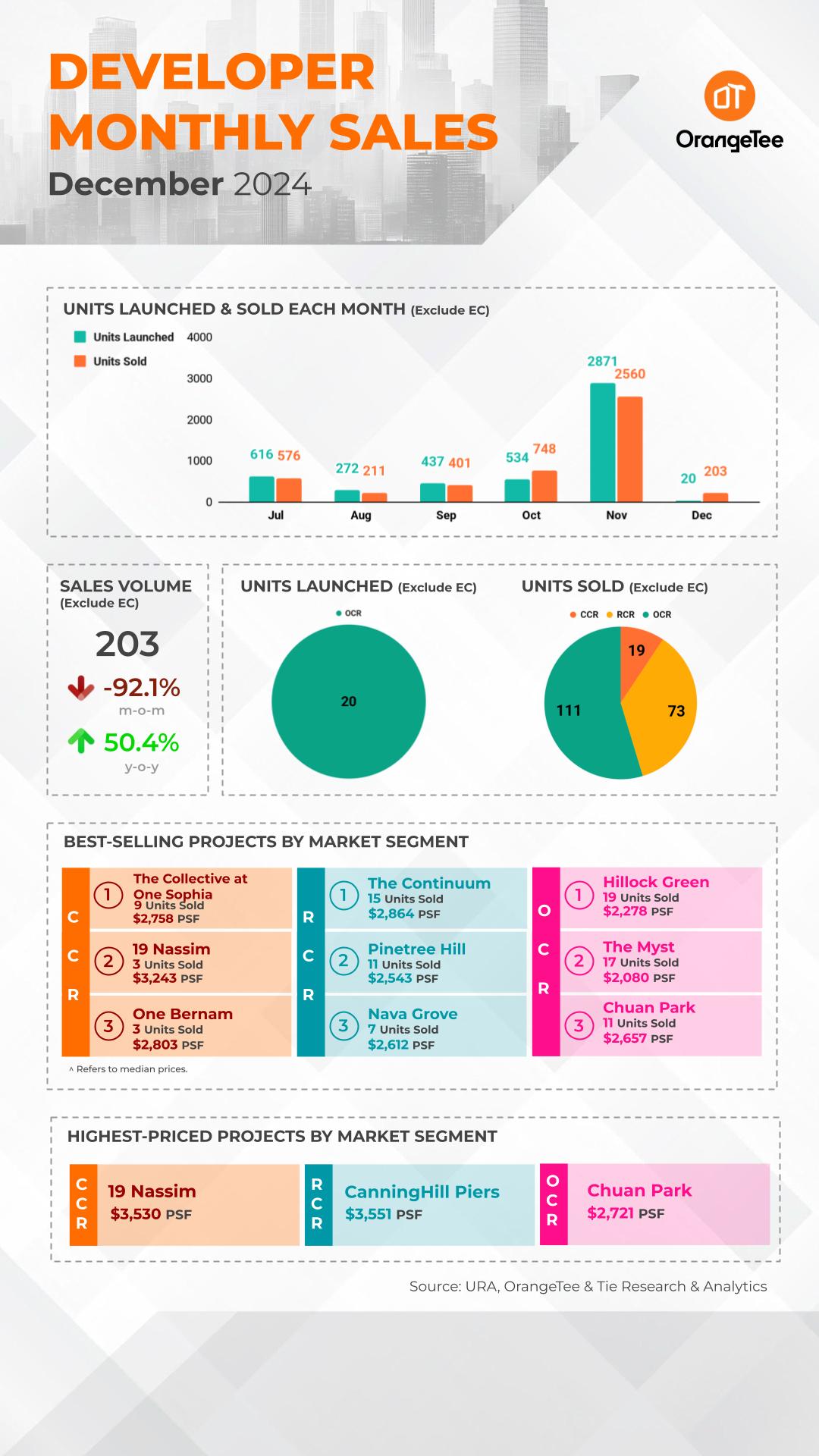 DEVELOPER MONTHLY SALES
December 2024

OT
OrangeTee

UNITS LAUNCHED & SOLD EACH MONTH (Exclude EC)

Units Launched
Units Sold

4000
3000
2000
1000
0

616 576
272 211
437 401
534 748
2871 2560
20 203

Jul
Aug
Sep
Oct
Nov
Dec

SALES VOLUME (Exclude EC)
203
-92.1%
m-o-m
50.4%
y-o-y

UNITS LAUNCHED (Exclude EC)
OCR
20

UNITS SOLD (Exclude EC)
CCR RCR OCR
19
73
111

BEST-SELLING PROJECTS BY MARKET SEGMENT

CCR
1 The Collective at One Sophia 9 Units Sold $2,758 PSF
2 19 Nassim 3 Units Sold $3,243 PSF
3 One Bernam 3 Units Sold $2,803 PSF

RCR
1 The Continuum 15 Units Sold $2,864 PSF
2 Pinetree Hill 11 Units Sold $2,543 PSF
3 Nava Grove 7 Units Sold $2,612 PSF

OCR
1 Hillock Green 19 Units Sold $2,278 PSF
2 The Myst 17 Units Sold $2,080 PSF
3 Chuan Park 11 Units Sold $2,657 PSF

^ Refers to median prices.

HIGHEST-PRICED PROJECTS BY MARKET SEGMENT

CCR
19 Nassim
$3,530 PSF

RCR
CanningHill Piers
$3,551 PSF

OCR
Chuan Park
$2,721 PSF

Source: URA, OrangeTee & Tie Research & Analytics